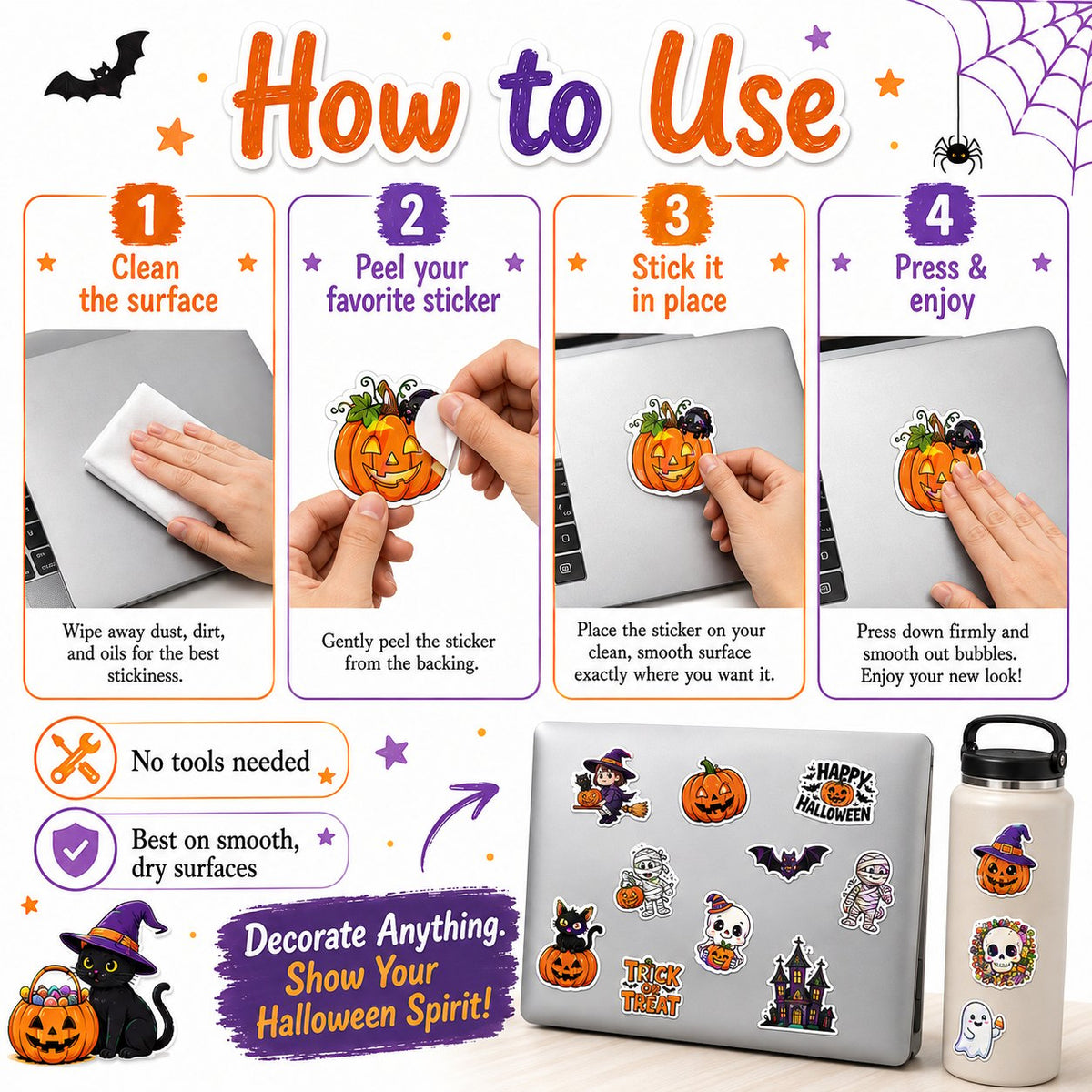 How to Use

1
Clean the surface

Wipe away dust, dirt, and oils for the best stickiness.

2
Peel your favorite sticker

Gently peel the sticker from the backing.

3
Stick it in place

Place the sticker on your clean, smooth surface exactly where you want it.

4
Press & enjoy

Press down firmly and smooth out bubbles. Enjoy your new look!

No tools needed

Best on smooth, dry surfaces

Decorate Anything. Show Your Halloween Spirit!

HAPPY HALLOWEEN

TRICK OR TREAT